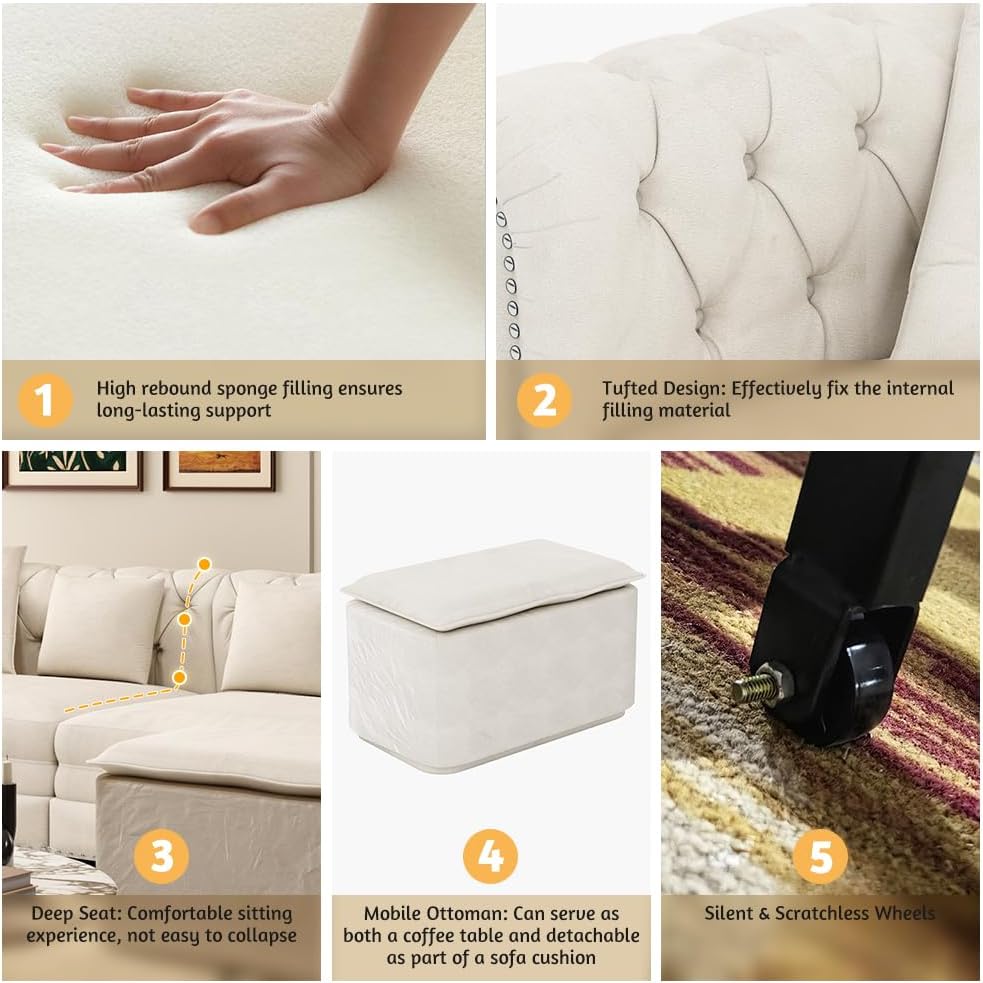 1

High rebound sponge filling ensures long-lasting support

2

Tufted Design: Effectively fix the internal filling material

3

Deep Seat: Comfortable sitting experience, not easy to collapse

4

Mobile Ottoman: Can serve as both a coffee table and detachable as part of a sofa cushion

5

Silent & Scratchless Wheels