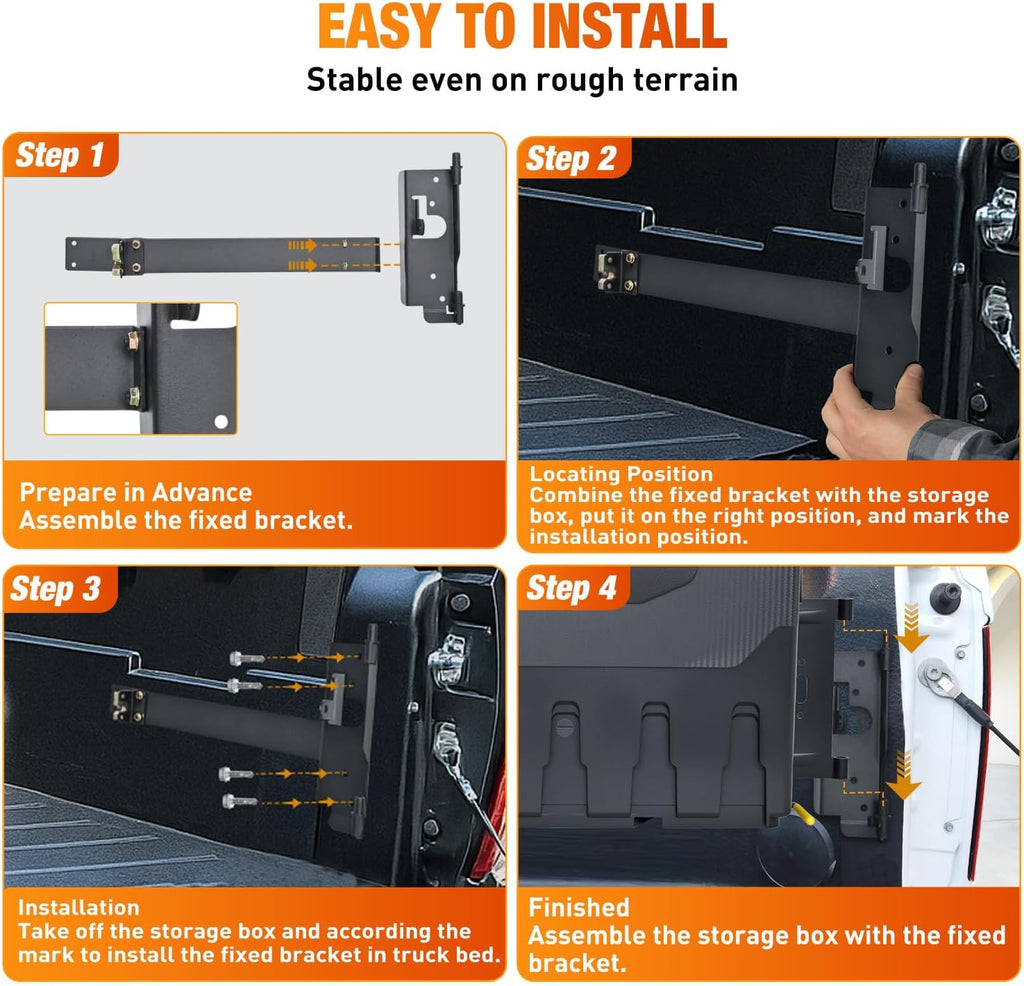 EASY TO INSTALL
Stable even on rough terrain

Step 1

Prepare in Advance
Assemble the fixed bracket.

Step 2

Locating Position
Combine the fixed bracket with the storage box, put it on the right position, and mark the installation position.

Step 3

Installation
Take off the storage box and according the mark to install the fixed bracket in truck bed.

Step 4

Finished
Assemble the storage box with the fixed bracket.