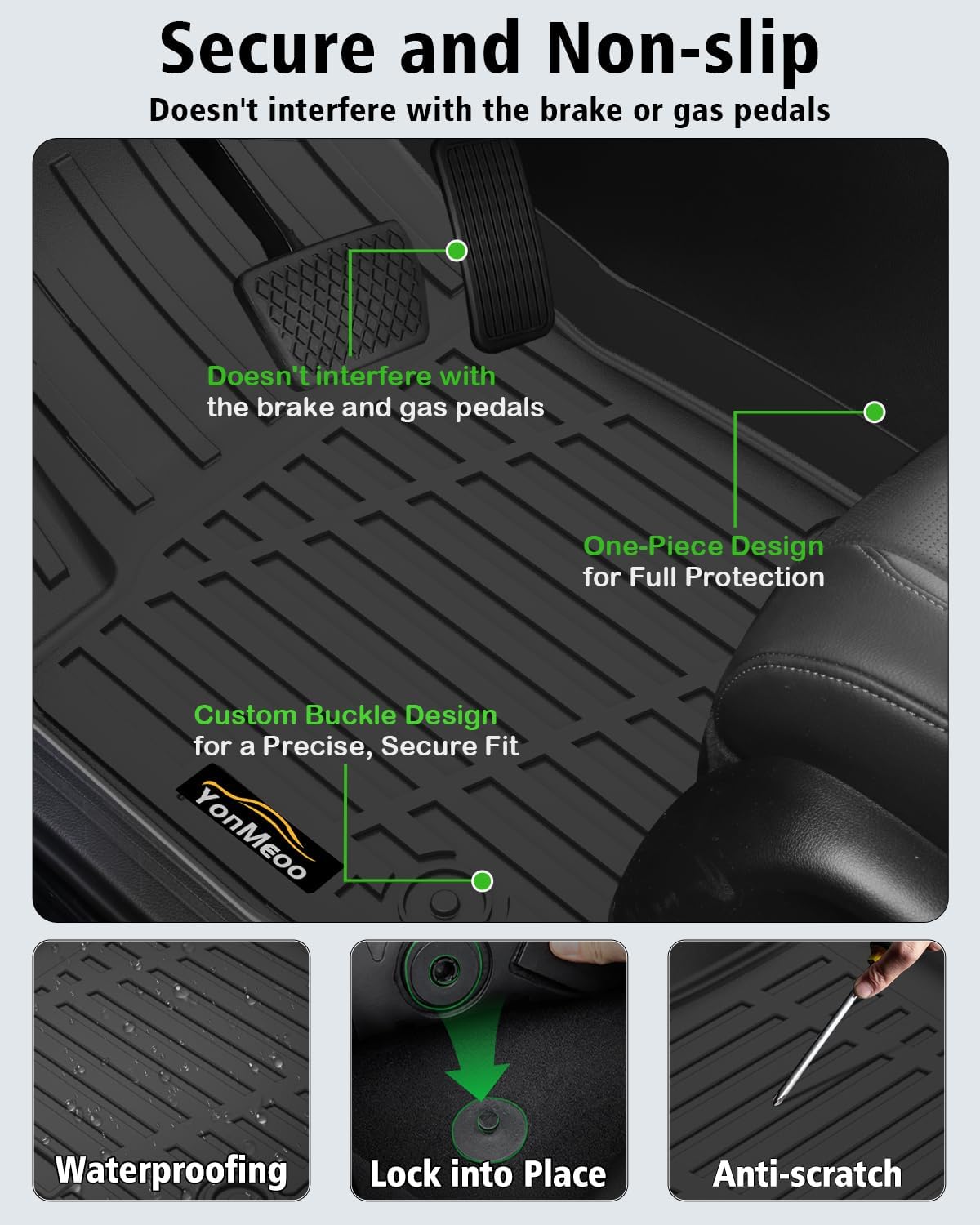 Secure and Non-slip

Doesn't interfere with the brake or gas pedals

Doesn't interfere with the brake and gas pedals

One-Piece Design for Full Protection

Custom Buckle Design for a Precise, Secure Fit

YonMeoo

Waterproofing

Lock into Place

Anti-scratch