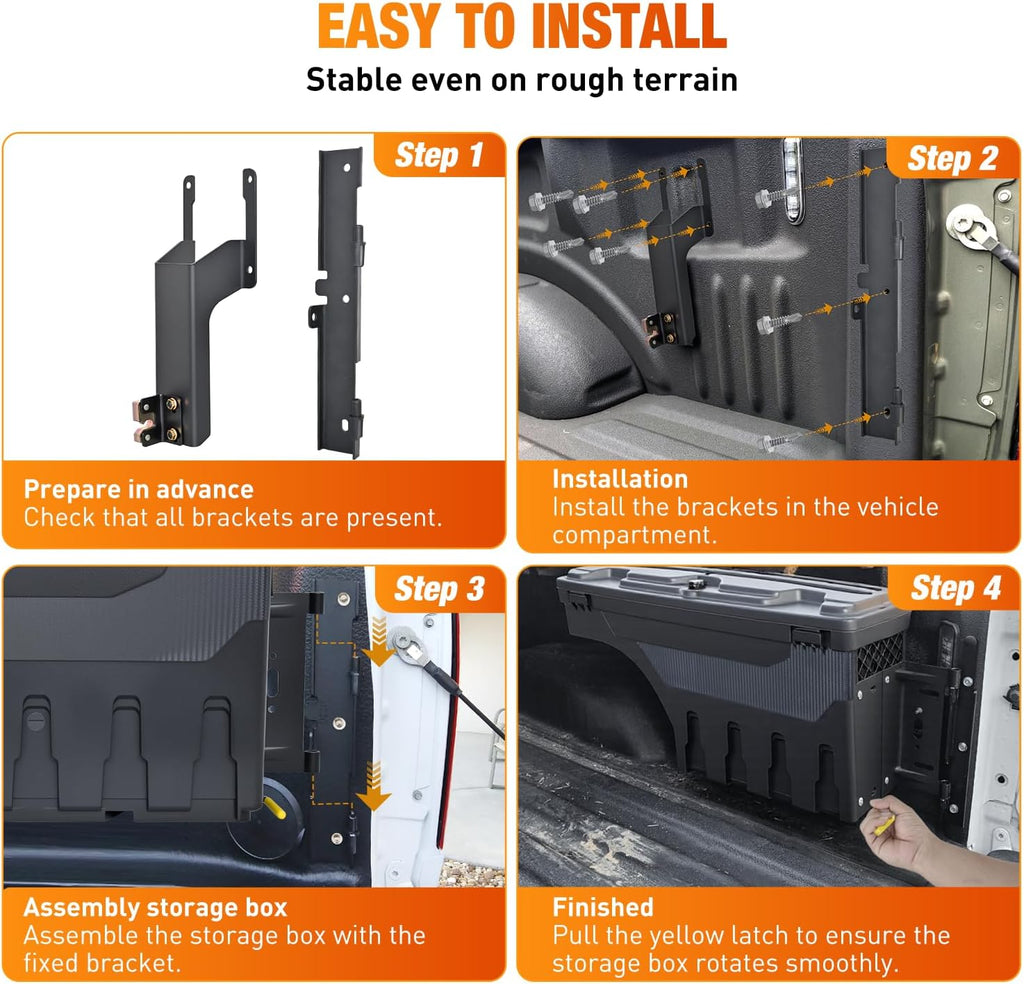 EASY TO INSTALL
Stable even on rough terrain

Step 1

Prepare in advance
Check that all brackets are present.

Step 2

Installation
Install the brackets in the vehicle compartment.

Step 3

Assembly storage box
Assemble the storage box with the fixed bracket.

Step 4

Finished
Pull the yellow latch to ensure the storage box rotates smoothly.