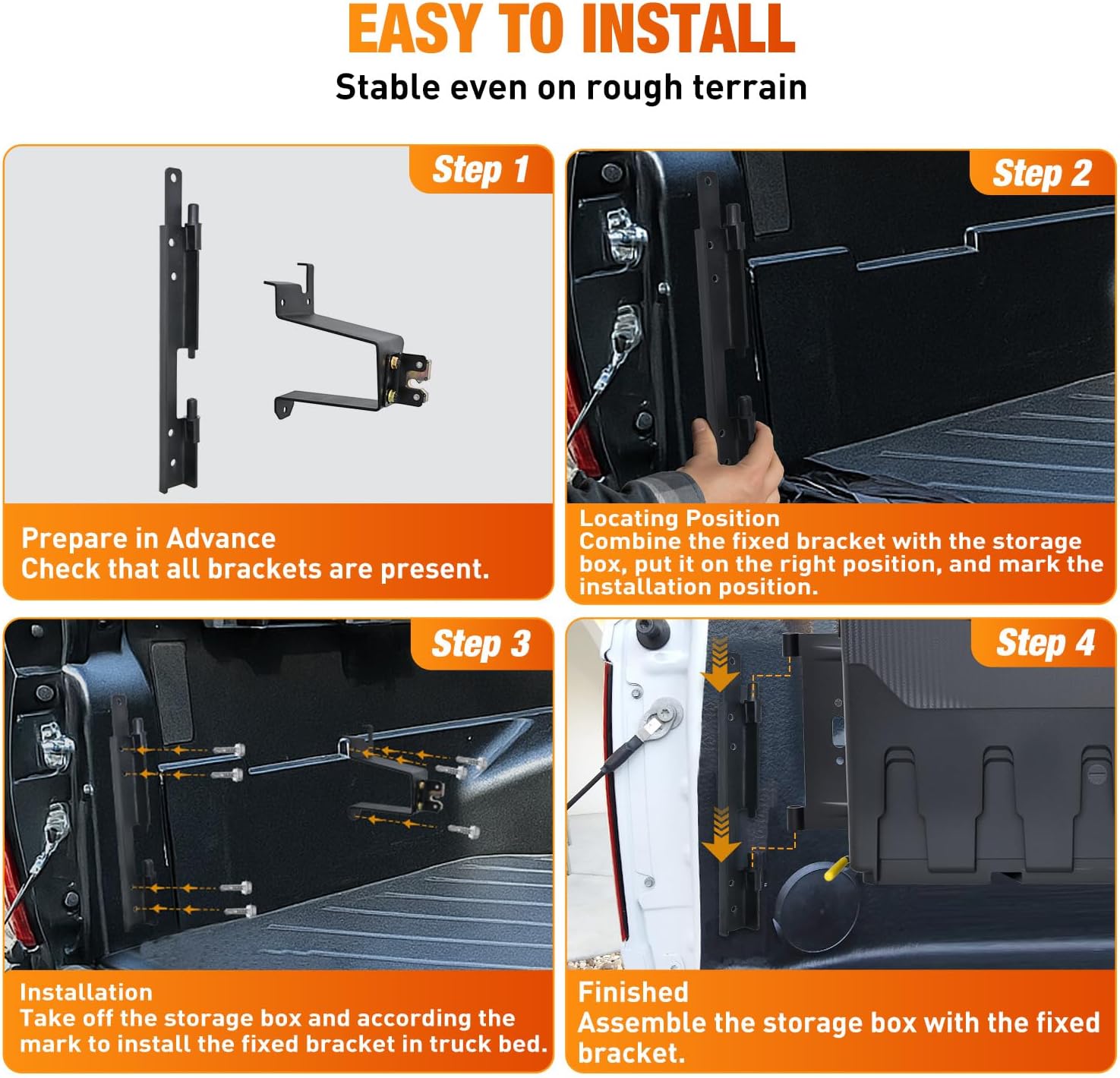 EASY TO INSTALL
Stable even on rough terrain

Step 1

Prepare in Advance
Check that all brackets are present.

Step 2

Locating Position
Combine the fixed bracket with the storage box, put it on the right position, and mark the installation position.

Step 3

Installation
Take off the storage box and according the mark to install the fixed bracket in truck bed.

Step 4

Finished
Assemble the storage box with the fixed bracket.